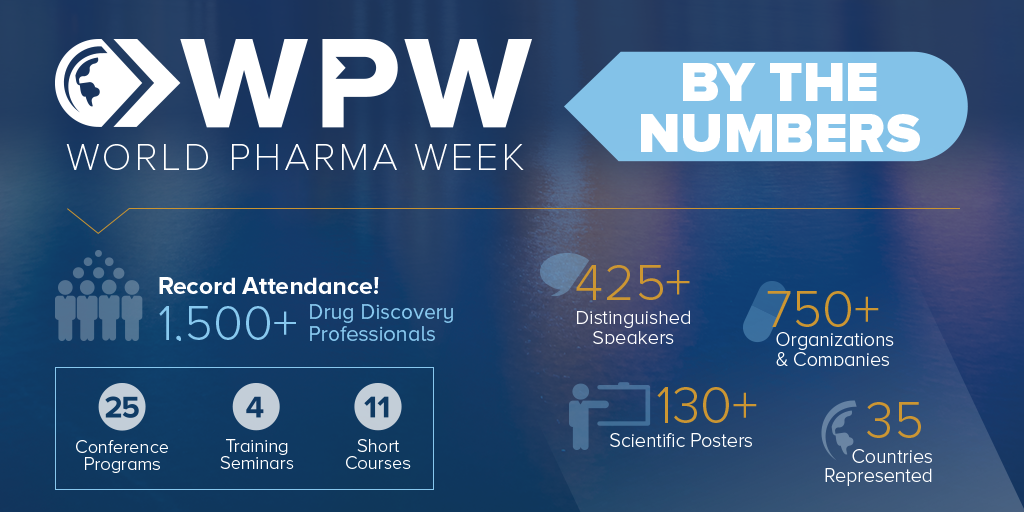 WPW
WORLD PHARMA WEEK

BY THE NUMBERS

Record Attendance!
1,500+ Drug Discovery Professionals

25 Conference Programs

4 Training Seminars

11 Short Courses

425+ Distinguished Speakers

750+ Organizations & Companies

130+ Scientific Posters

35 Countries Represented